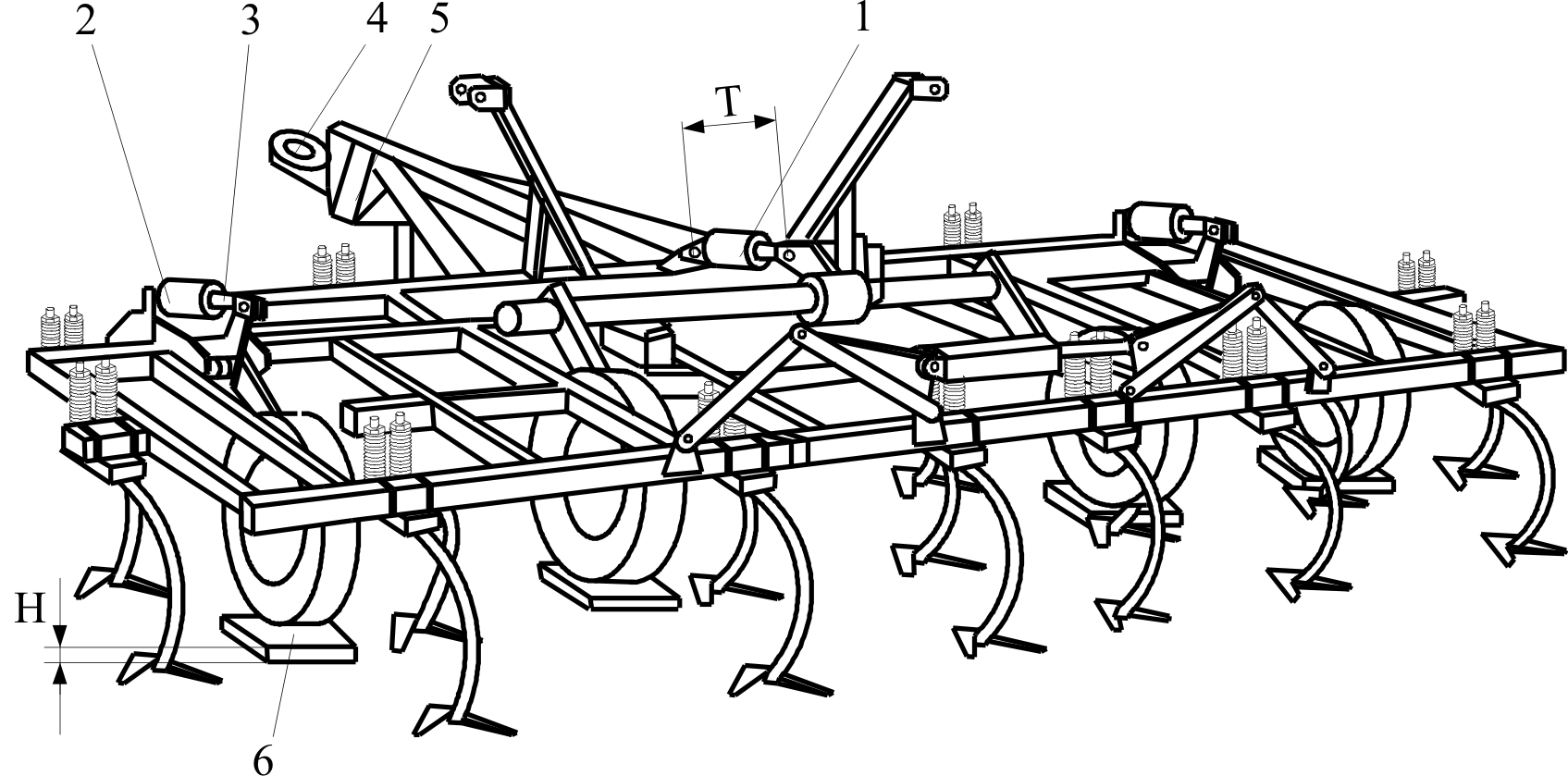 2
3
4
5
1
T
H
6